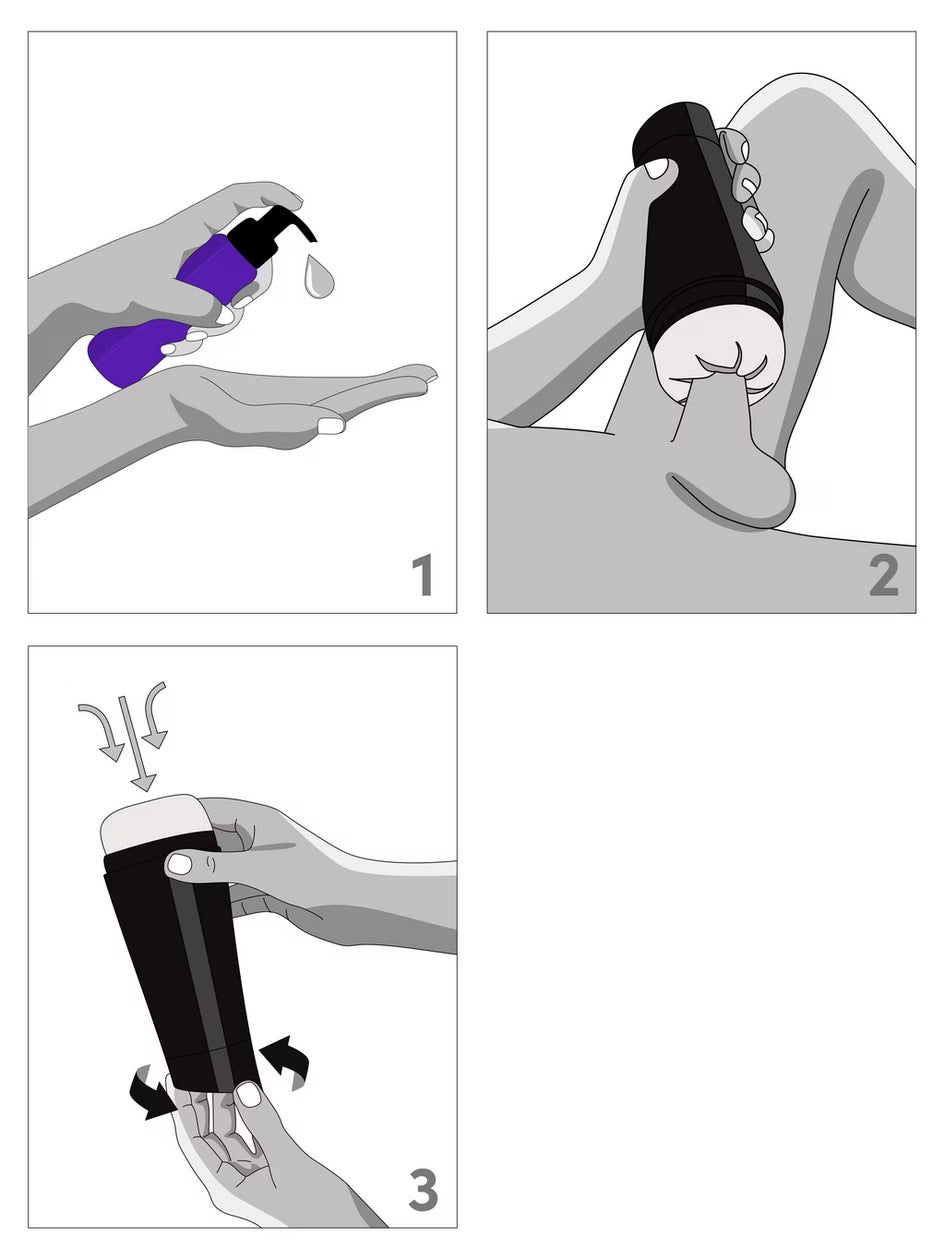 1

2

3